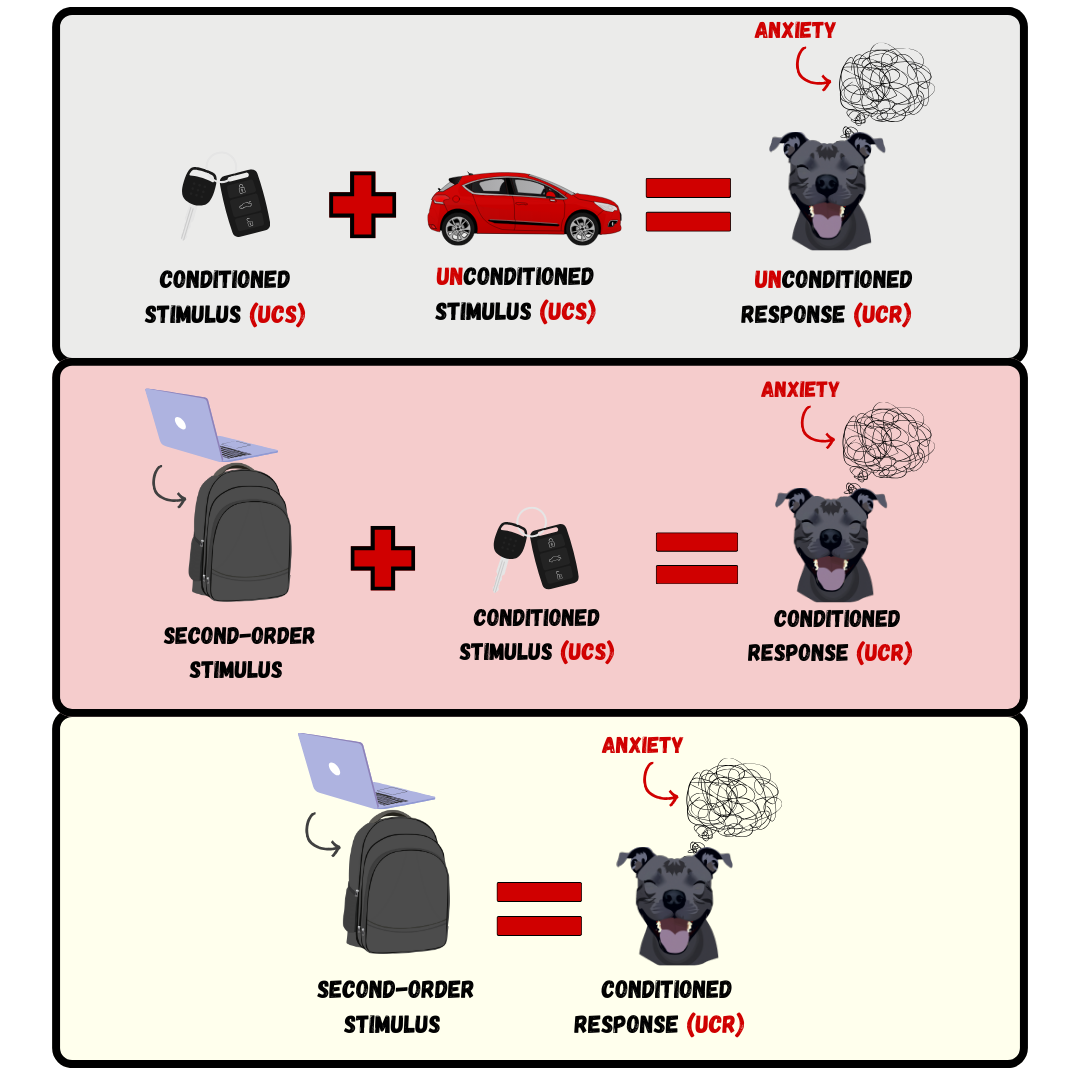 ANXIETY

CONDITIONED STIMULUS (UCS)

UNCONDITIONED STIMULUS (UCS)

UNCONDITIONED RESPONSE (UCR)

ANXIETY

SECOND-ORDER STIMULUS

CONDITIONED STIMULUS (UCS)

CONDITIONED RESPONSE (UCR)

ANXIETY

SECOND-ORDER STIMULUS

CONDITIONED RESPONSE (UCR)