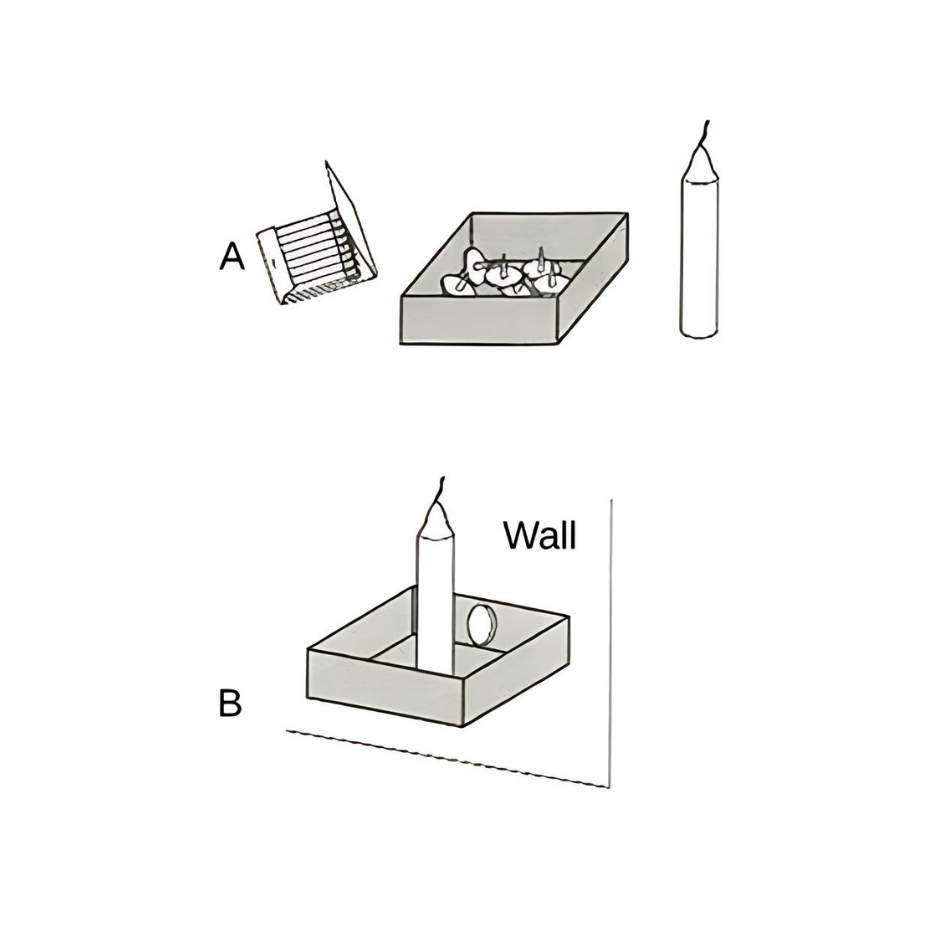 A

Wall

B